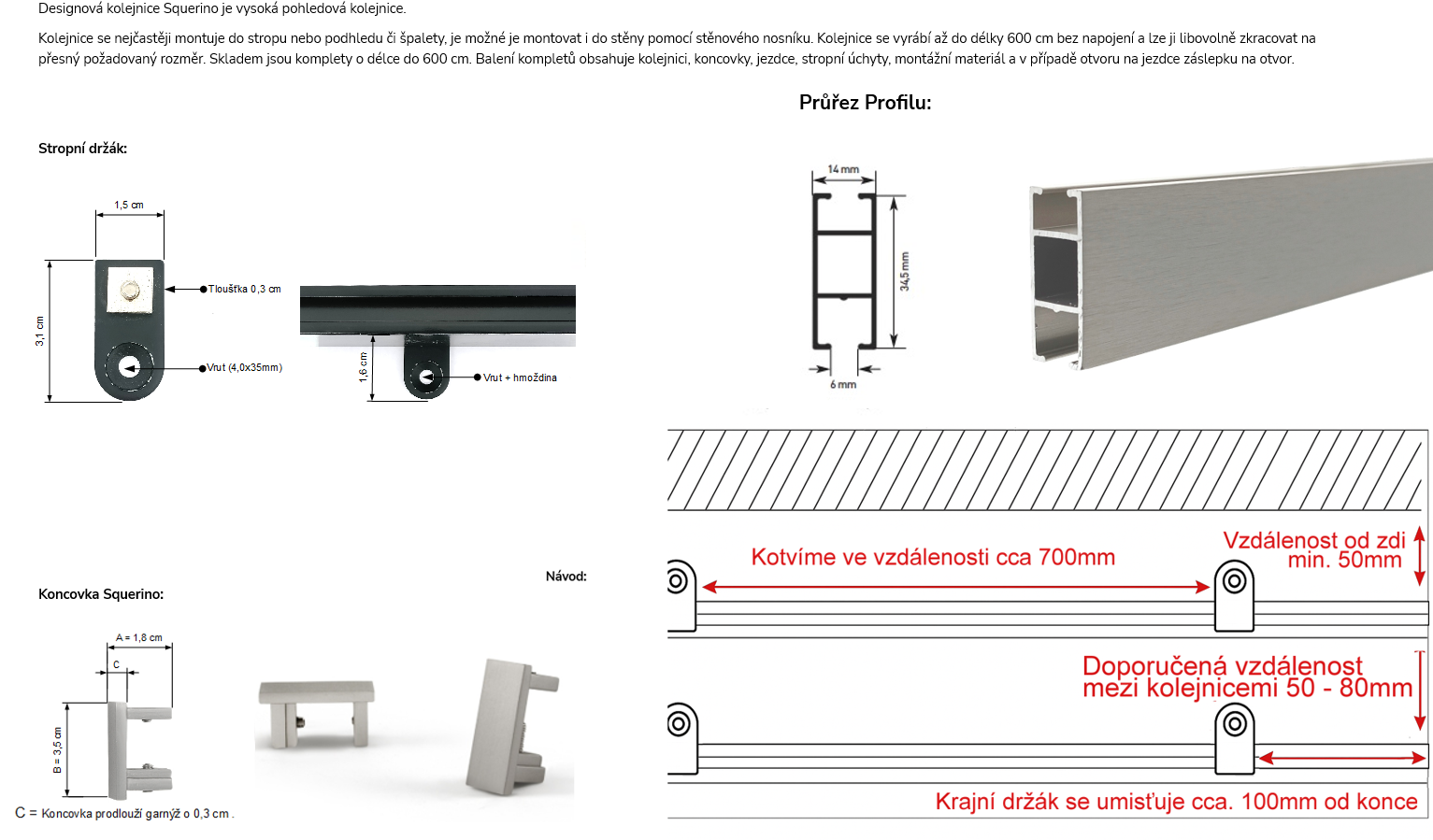 Designová kolejnice Squerino je vysoká pohledová kolejnice.

Kolejnice se nejčastěji montuje do stropu nebo podhledu či špalety, je možné je montovat i do stěny pomocí stěnového nosníku. Kolejnice se vyrábí až do délky 600 cm bez napojení a lze ji libovolně zkracovat na přesný požadovaný rozměr. Skladem jsou komplety o délce do 600 cm. Balení kompletů obsahuje kolejnici, koncovky, jezdce, stropní úchyty, montážní materiál a v případě otvoru na jezdce záslepku na otvor.

Průřez Profilu:

Stropní držák:

1,5 cm

3,1 cm

Tloušťka 0,3 cm

Vrut (4,0x35mm)

1,6 cm

Vrut + hmoždina

14 mm

34,5 mm

6 mm

Kotvíme ve vzdálenosti cca 700mm

Vzdálenost od zdi min. 50mm

Doporučená vzdálenost mezi kolejnicemi 50 - 80mm

Krajní držák se umisťuje cca. 100mm od konce

Návod:

Koncovka Squerino:

A = 1,8 cm

C

B = 3,5 cm

C = Koncovka prodlouží garnýž o 0,3 cm .